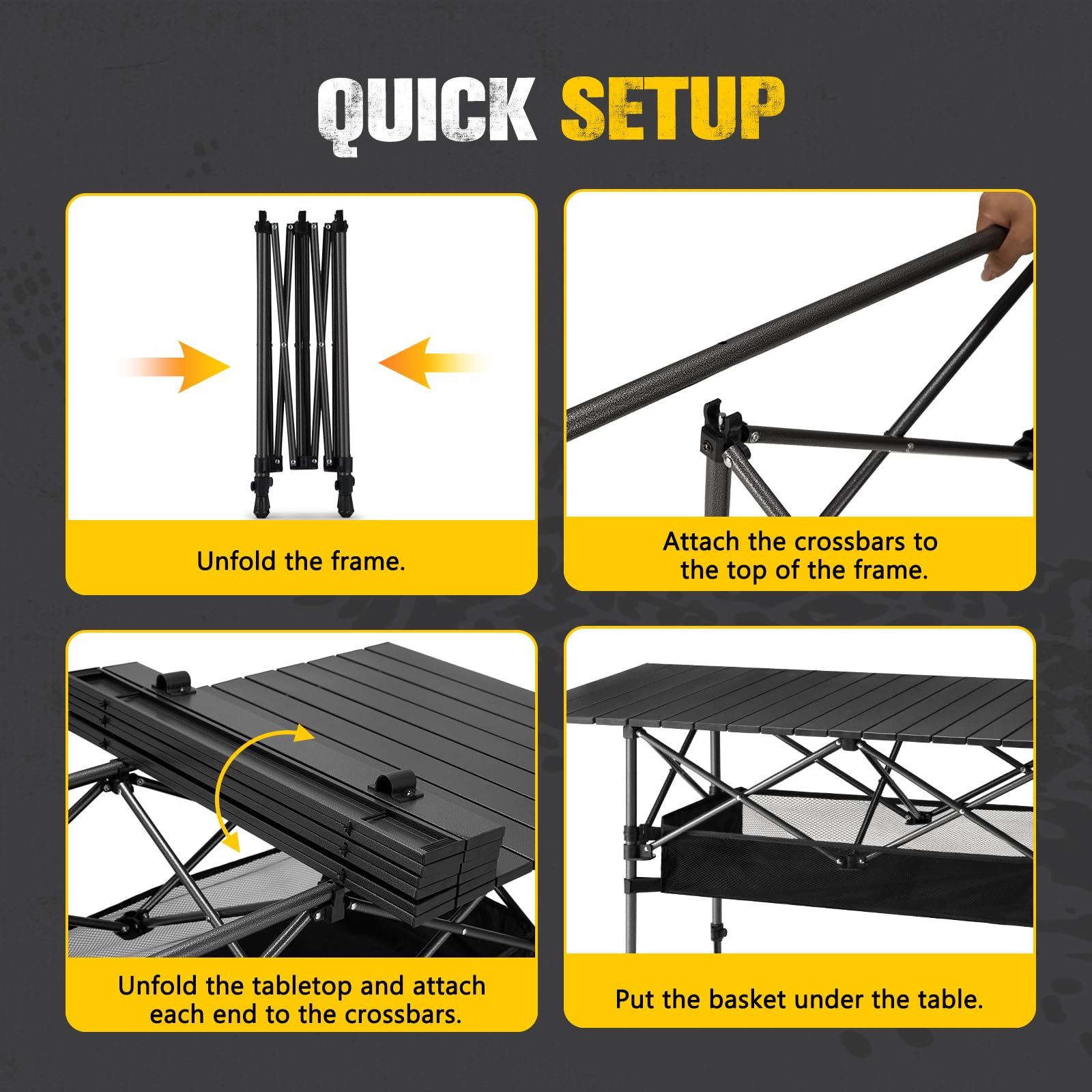 QUICK SETUP

Unfold the frame.

Attach the crossbars to the top of the frame.

Unfold the tabletop and attach each end to the crossbars.

Put the basket under the table.